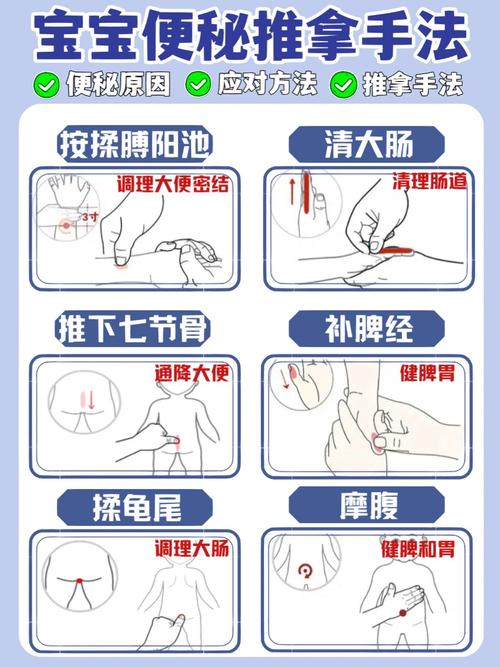 宝宝便秘推拿手法

便秘原因 应对方法 推拿手法

按揉膊阳池

调理大便密结

3寸

清大肠

清理肠道

推下七节骨

通降大便

补脾经

健脾胃

揉龟尾

调理大肠

摩腹

健脾和胃