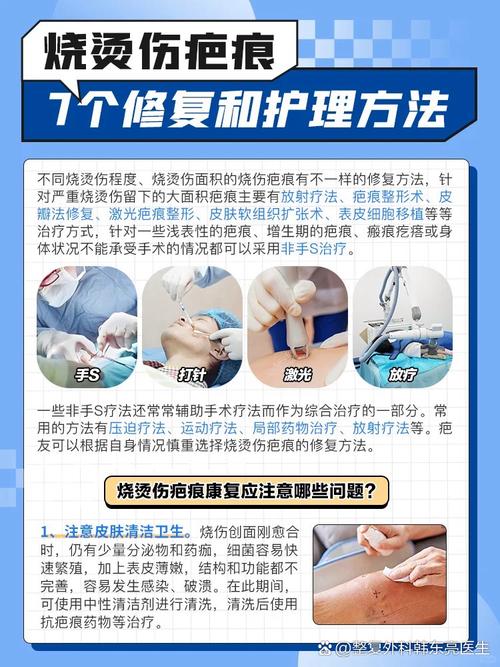 烧烫伤疤痕

7个修复和护理方法

不同烧烫伤程度、烧烫伤面积的烧伤疤痕有不一样的修复方法，针对严重烧烫伤留下的大面积疤痕主要有放射疗法、疤痕整形术、皮瓣法修复、激光疤痕整形、皮肤软组织扩张术、表皮细胞移植等等治疗方式，针对一些浅表性的疤痕、增生期的疤痕、瘢痕疙瘩或身体状况不能承受手术的情况都可以采用非手S治疗。

手S

打针

激光

放疗

一些非手S疗法还常常辅助手术疗法而作为综合治疗的一部分。常用的方法有压迫疗法、运动疗法、局部药物治疗、放射疗法等。疤友可以根据自身情况慎重选择烧烫伤疤痕的修复方法。

烧烫伤疤痕康复应注意哪些问题？

1、注意皮肤清洁卫生。烧伤创面刚愈合时，仍有少量分泌物和药痂，细菌容易快速繁殖，加上表皮薄嫩，结构和功能都不完善，容易发生感染、破溃。在此期间，可使用中性清洁剂进行清洗，清洗后使用抗疤痕药物等治疗。

@整复外科韩东亮医生