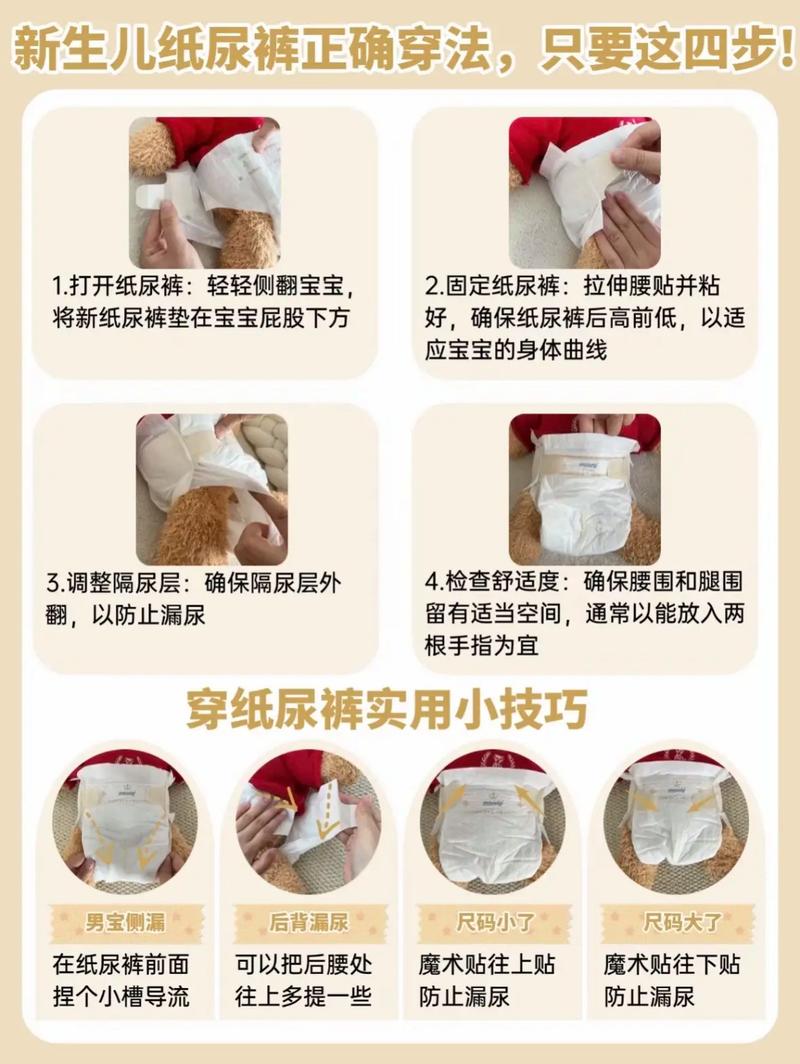 新生儿纸尿裤正确穿法，只要这四步！

1.打开纸尿裤：轻轻侧翻宝宝，将新纸尿裤垫在宝宝屁股下方

2.固定纸尿裤：拉伸腰贴并粘好，确保纸尿裤后高前低，以适应宝宝的身体曲线

3.调整隔尿层：确保隔尿层外翻，以防止漏尿

4.检查舒适度：确保腰围和腿围留有适当空间，通常以能放入两根手指为宜

穿纸尿裤实用小技巧

男宝侧漏
在纸尿裤前面捏个小槽导流

后背漏尿
可以把后腰处往上多提一些

尺码小了
魔术贴往上贴防止漏尿

尺码大了
魔术贴往下贴防止漏尿