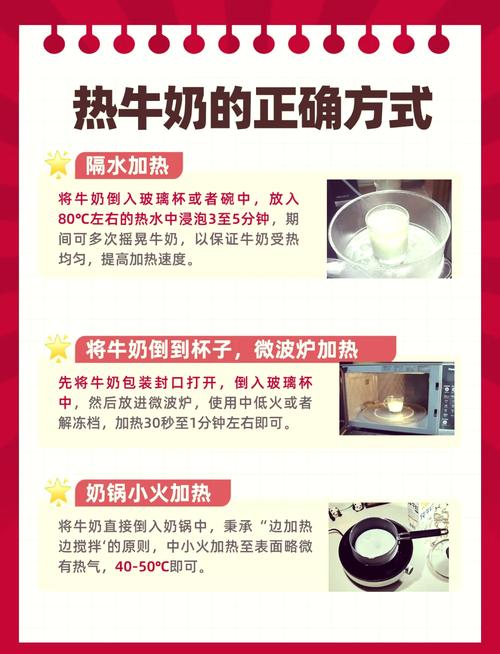 热牛奶的正确方式

隔水加热

将牛奶倒入玻璃杯或者碗中，放入80℃左右的热水中浸泡3至5分钟，期间可多次摇晃牛奶，以保证牛奶受热均匀，提高加热速度。

将牛奶倒到杯子，微波炉加热

先将牛奶包装封口打开，倒入玻璃杯中，然后放进微波炉，使用中低火或者解冻档，加热30秒至1分钟左右即可。

奶锅小火加热

将牛奶直接倒入奶锅中，秉承“边加热边搅拌‘的原则，中小火加热至表面略微有热气，40-50℃即可。