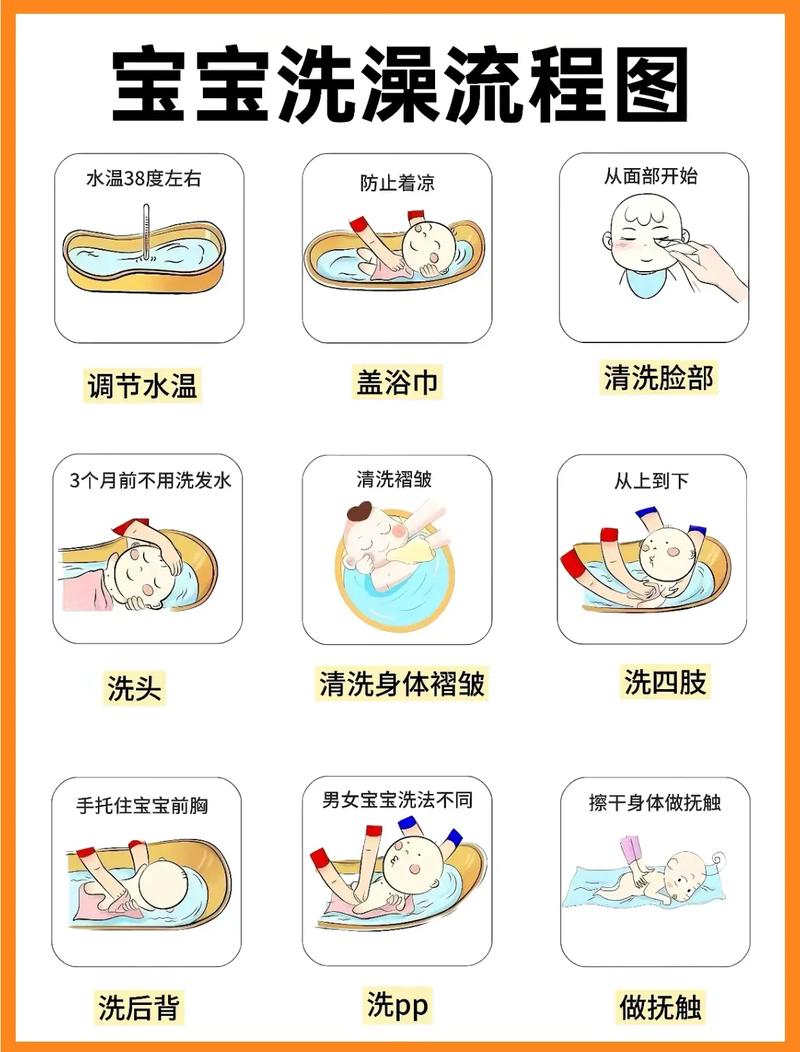 宝宝洗澡流程图

水温38度左右

调节水温

防止着凉

盖浴巾

从面部开始

清洗脸部

3个月前不用洗发水

洗头

清洗褶皱

清洗身体褶皱

从上到下

洗四肢

手托住宝宝前胸

洗后背

男女宝宝洗法不同

洗pp

擦干身体做抚触

做抚触