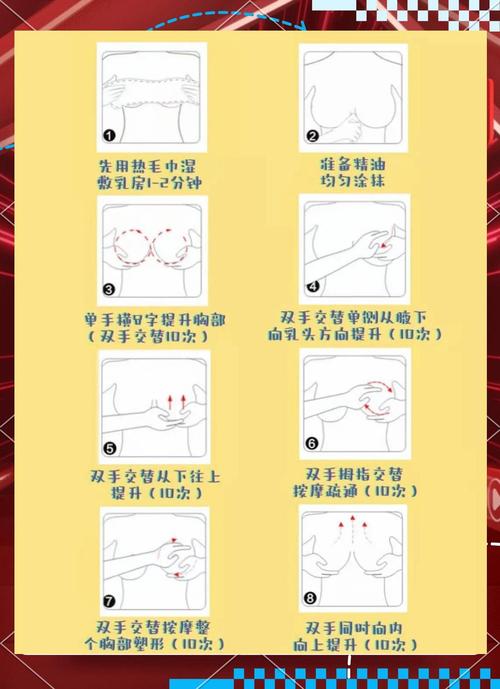 ❶
先用热毛巾湿敷乳房1-2分钟

❷
准备精油均匀涂抹

❸
单手横8字提升胸部（双手交替10次）

❹
双手交替单侧从腋下向乳头方向提升（10次）

❺
双手交替从下往上提升（10次）

❻
双手拇指交替按摩疏通（10次）

❼
双手交替按摩整个胸部塑形（10次）

❽
双手同时向内向上提升（10次）