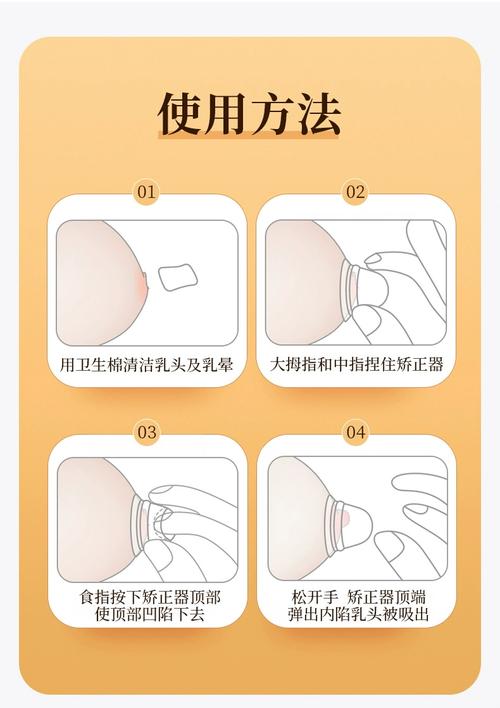 使用方法

01
用卫生棉清洁乳头及乳晕

02
大拇指和中指捏住矫正器

03
食指按下矫正器顶部
使顶部凹陷下去

04
松开手 矫正器顶端
弹出内陷乳头被吸出