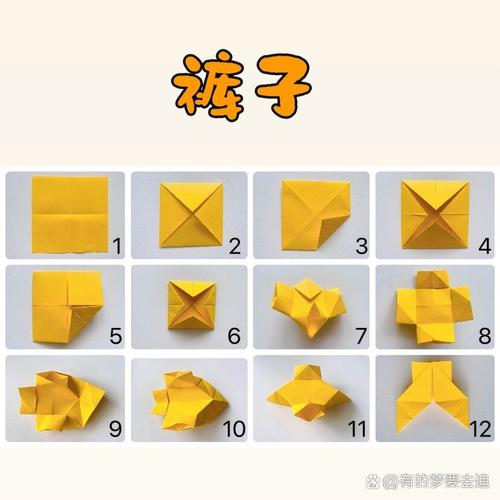 裤子

1
2
3
4
5
6
7
8
9
10
11
12

@有的梦要去追