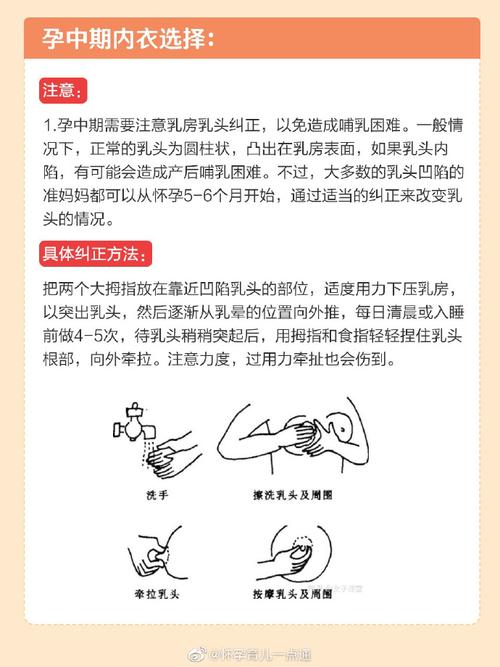 孕中期内衣选择：

注意：

1.孕中期需要注意乳房乳头纠正，以免造成哺乳困难。一般情况下，正常的乳头为圆柱状，凸出在乳房表面，如果乳头内陷，有可能会造成产后哺乳困难。不过，大多数的乳头凹陷的准妈妈都可以从怀孕5-6个月开始，通过适当的纠正来改变乳头的情况。

具体纠正方法：

把两个大拇指放在靠近凹陷乳头的部位，适度用力下压乳房，以突出乳头，然后逐渐从乳晕的位置向外推，每日清晨或入睡前做4-5次，待乳头稍稍突起后，用拇指和食指轻轻捏住乳头根部，向外牵拉。注意力度，过用力牵扯也会伤到。

洗手

擦洗乳头及周围

牵拉乳头

按摩乳头及周围

@怀孕育儿一点通