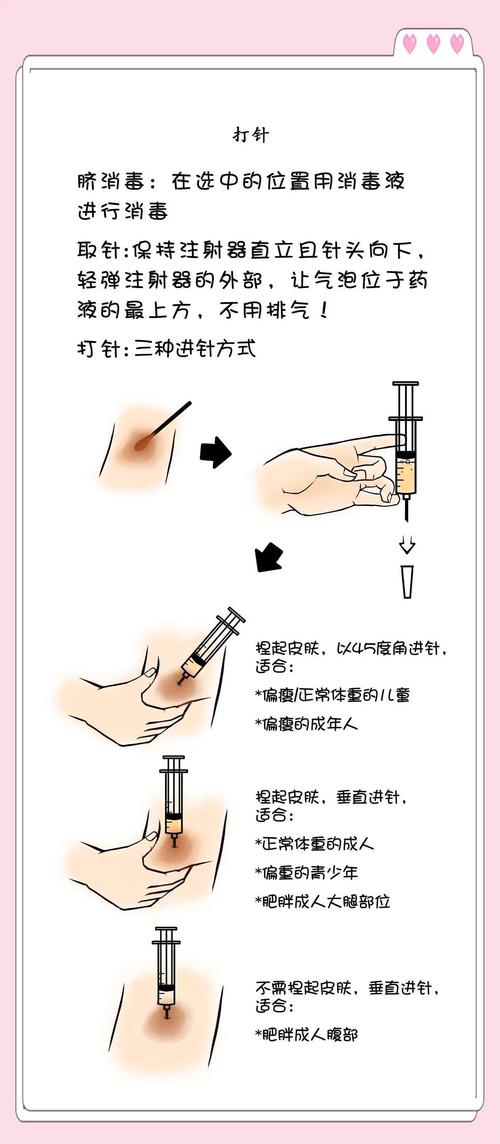 打针

脐消毒：在选中的位置用消毒液进行消毒

取针:保持注射器直立且针头向下，轻弹注射器的外部，让气泡位于药液的最上方，不用排气！

打针:三种进针方式

捏起皮肤，以45度角进针，适合：

*偏瘦/正常体重的儿童

*偏瘦的成年人

捏起皮肤，垂直进针，适合：

*正常体重的成人

*偏重的青少年

*肥胖成人大腿部位

不需捏起皮肤，垂直进针，适合：

*肥胖成人腹部