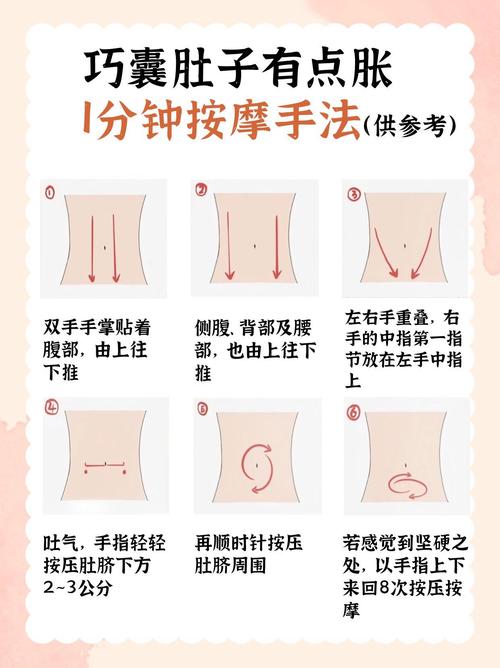 巧囊肚子有点胀
1分钟按摩手法(供参考)

①

双手手掌贴着腹部，由上往下推

②

侧腹、背部及腰部，也由上往下推

③

左右手重叠，右手的中指第一指节放在左手中指上

④

吐气，手指轻轻按压肚脐下方2~3公分

⑤

再顺时针按压肚脐周围

⑥

若感觉到坚硬之处，以手指上下来回8次按压按摩