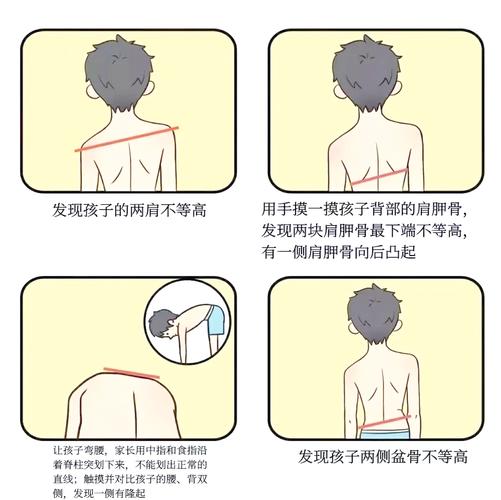 发现孩子的两肩不等高

用手摸一摸孩子背部的肩胛骨，发现两块肩胛骨最下端不等高，有一侧肩胛骨向后凸起

让孩子弯腰，家长用中指和食指沿着脊柱突划下来，不能划出正常的直线；触摸并对比孩子的腰、背双侧，发现一侧有隆起

发现孩子两侧盆骨不等高