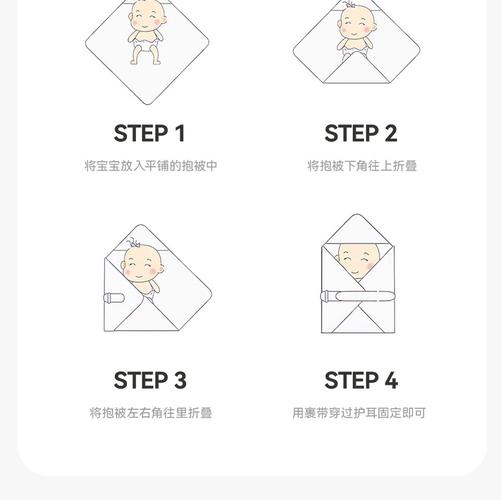 STEP 1

将宝宝放入平铺的抱被中

STEP 2

将抱被下角往上折叠

STEP 3

将抱被左右角往里折叠

STEP 4

用裹带穿过护耳固定即可