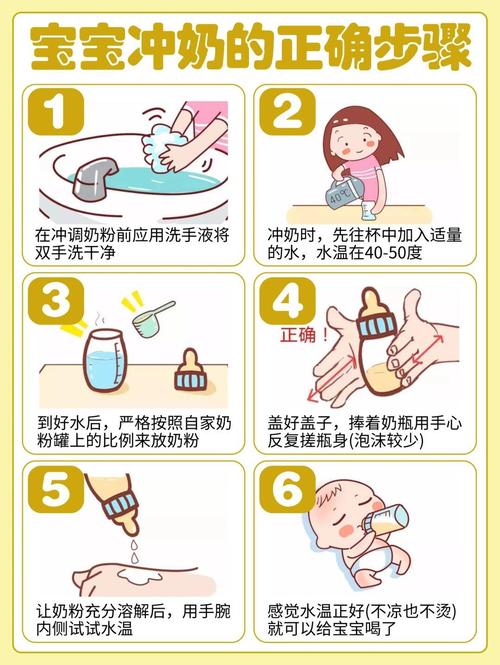 宝宝冲奶的正确步骤

1

在冲调奶粉前应用洗手液将双手洗干净

2

40℃

冲奶时，先往杯中加入适量的水，水温在40-50度

3

到好水后，严格按照自家奶粉罐上的比例来放奶粉

4

正确！

盖好盖子，捧着奶瓶用手心反复搓瓶身(泡沫较少)

5

让奶粉充分溶解后，用手腕内侧试试水温

6

感觉水温正好(不凉也不烫)就可以给宝宝喝了