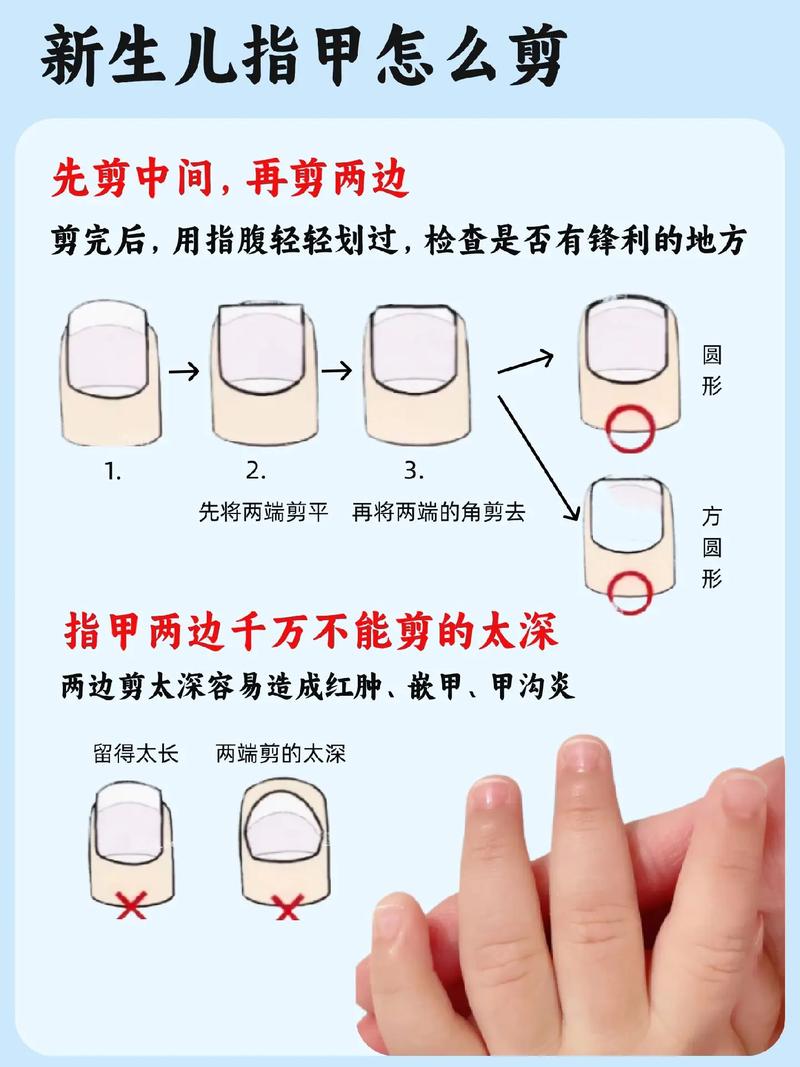 新生儿指甲怎么剪

先剪中间，再剪两边

剪完后，用指腹轻轻划过，检查是否有锋利的地方

1.

2.
先将两端剪平

3.
再将两端的角剪去

圆形

方圆形

指甲两边千万不能剪的太深

两边剪太深容易造成红肿、嵌甲、甲沟炎

留得太长

两端剪的太深