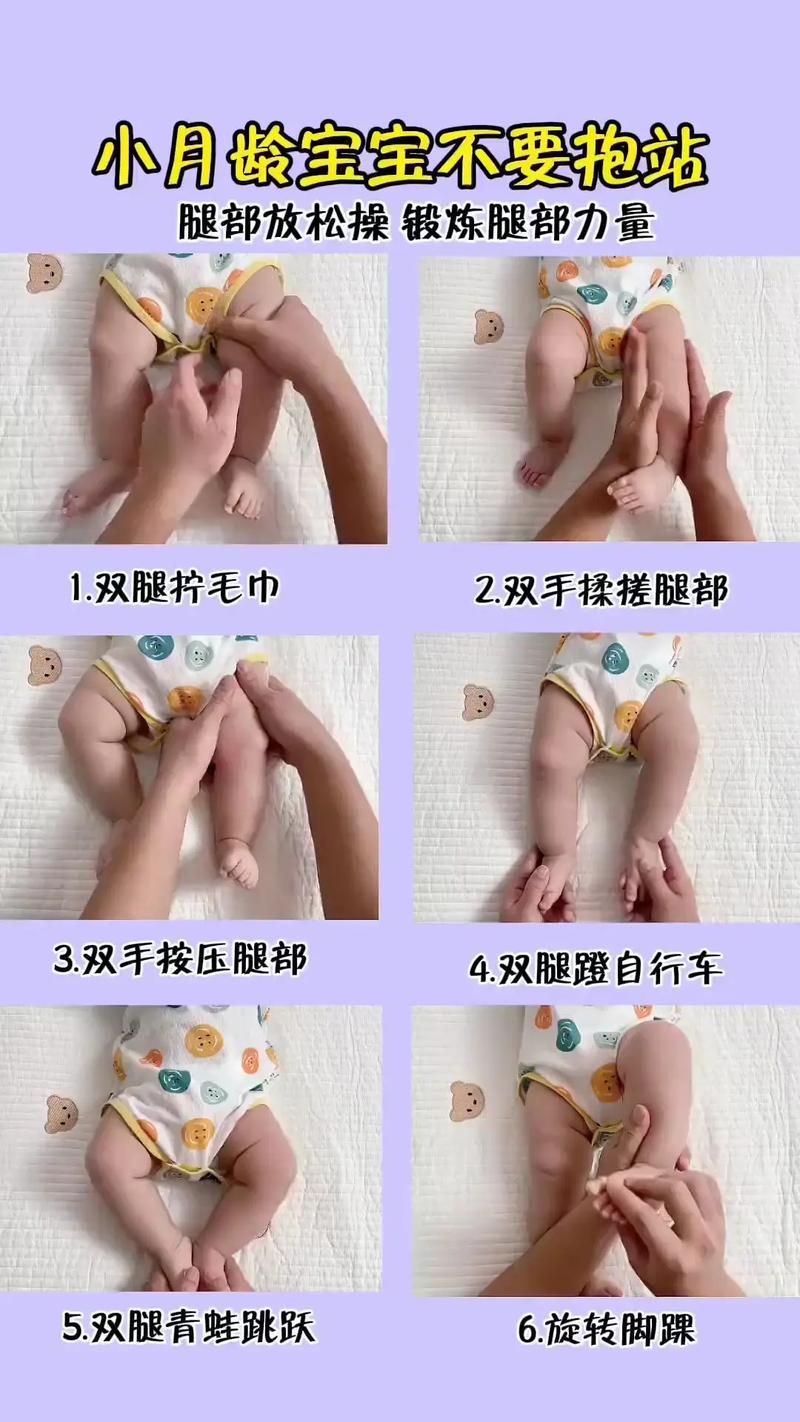 小月龄宝宝不要抱站

腿部放松操 锻炼腿部力量

1.双腿拧毛巾

2.双手揉搓腿部

3.双手按压腿部

4.双腿蹬自行车

5.双腿青蛙跳跃

6.旋转脚踝