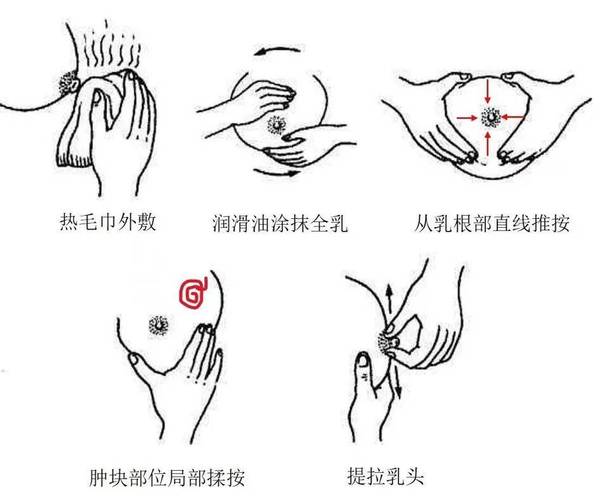 热毛巾外敷

润滑油涂抹全乳

从乳根部直线推按

肿块部位局部揉按

提拉乳头