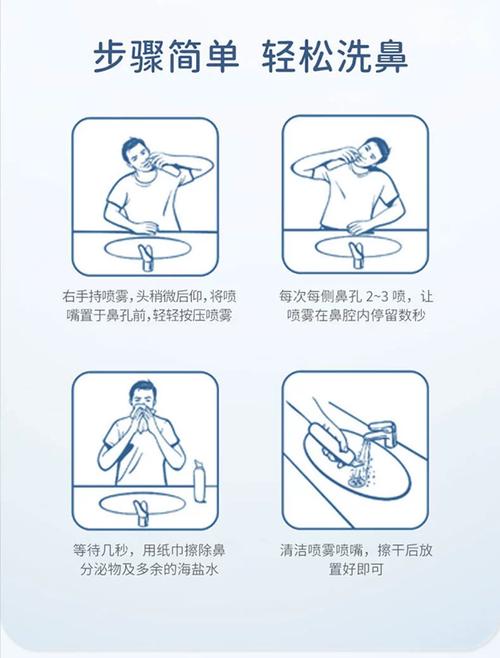 步骤简单 轻松洗鼻

右手持喷雾，头稍微后仰，将喷嘴置于鼻孔前，轻轻按压喷雾

每次每侧鼻孔 2~3 喷，让喷雾在鼻腔内停留数秒

等待几秒，用纸巾擦除鼻分泌物及多余的海盐水

清洁喷雾喷嘴，擦干后放置好即可