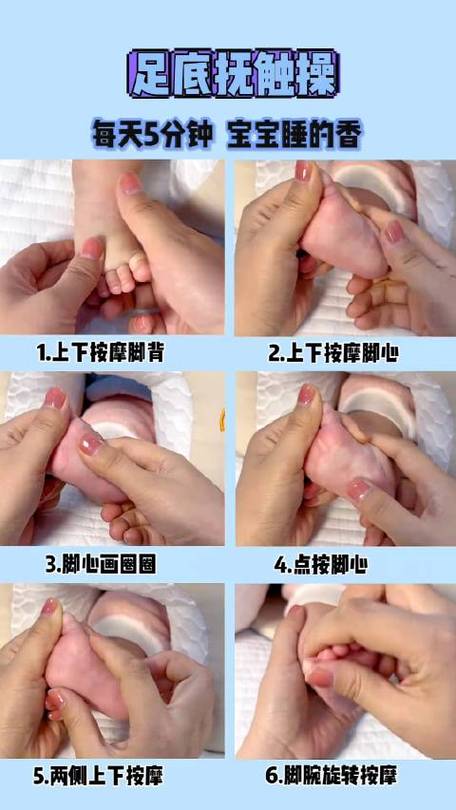 足底抚触操

每天5分钟 宝宝睡的香

1.上下按摩脚背

2.上下按摩脚心

3.脚心画圈圈

4.点按脚心

5.两侧上下按摩

6.脚腕旋转按摩